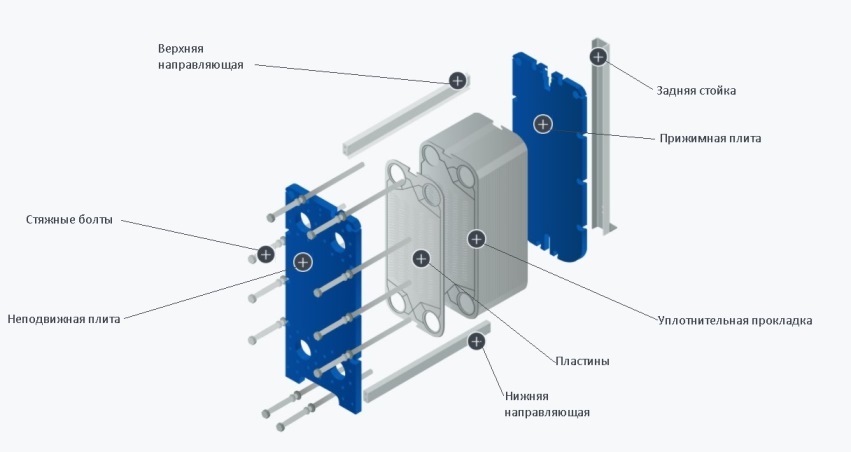 Верхняя направляющая

Задняя стойка

Прижимная плита

Стяжные болты

Неподвижная плита

Уплотнительная прокладка

Пластины

Нижняя направляющая