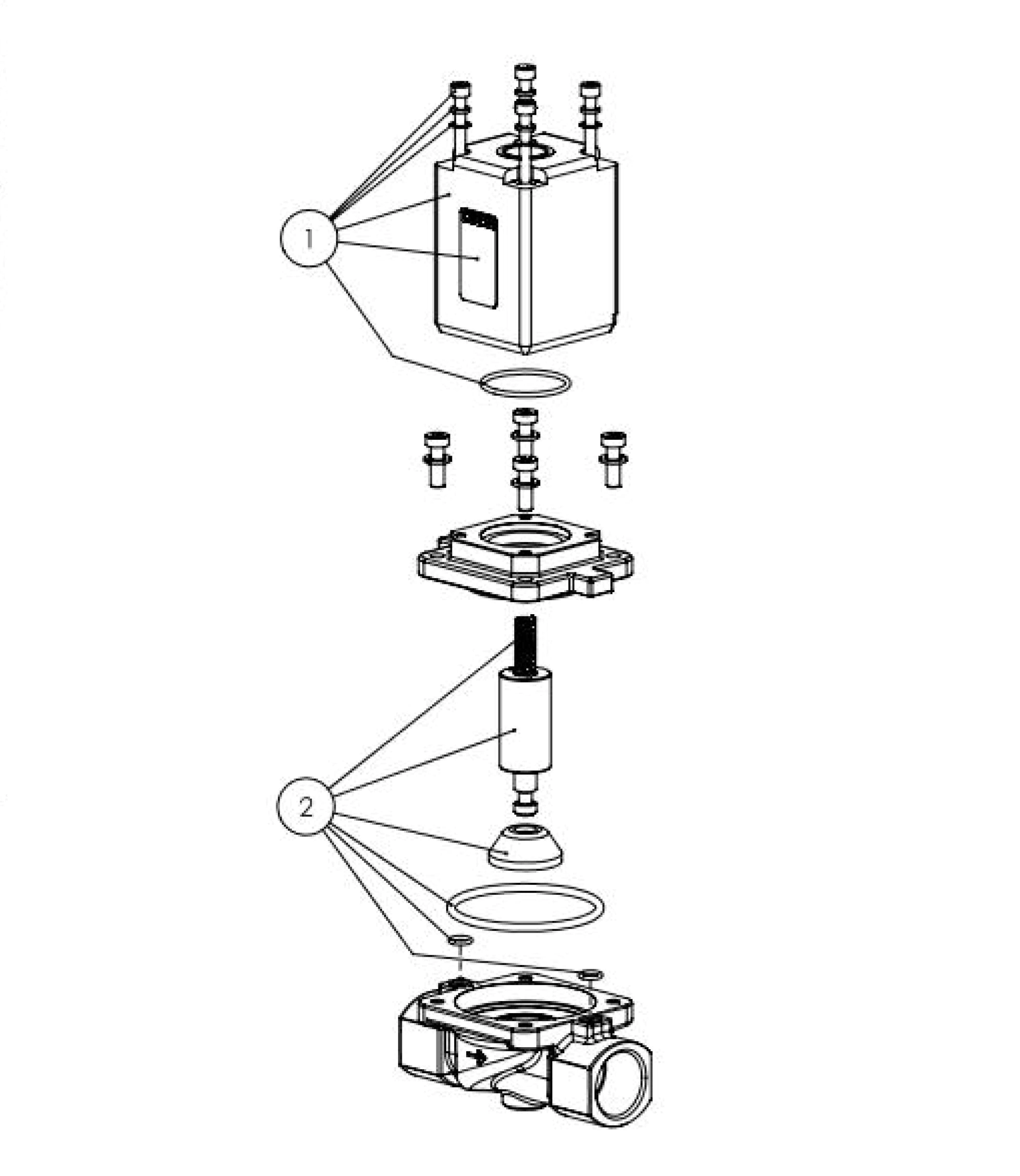 1

2